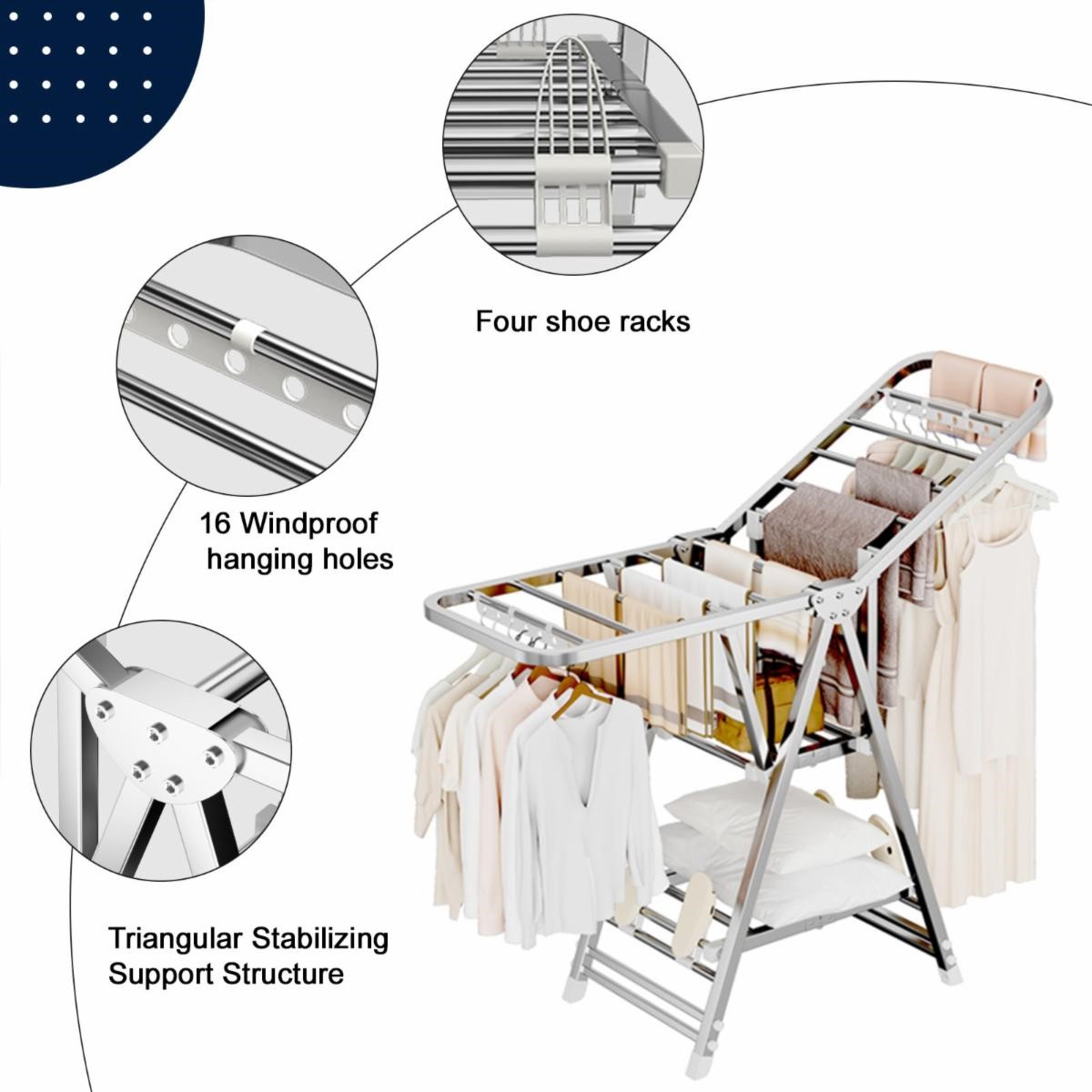 Four shoe racks

16 Windproof hanging holes

Triangular Stabilizing Support Structure