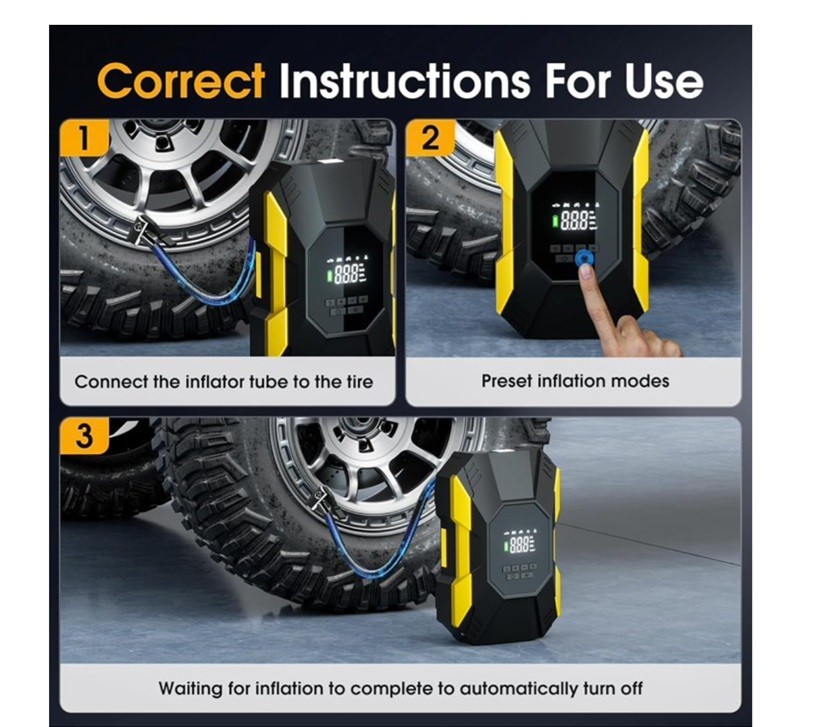 Correct Instructions For Use

1

888

Connect the inflator tube to the tire

2

888

Preset inflation modes

3

888

Waiting for inflation to complete to automatically turn off