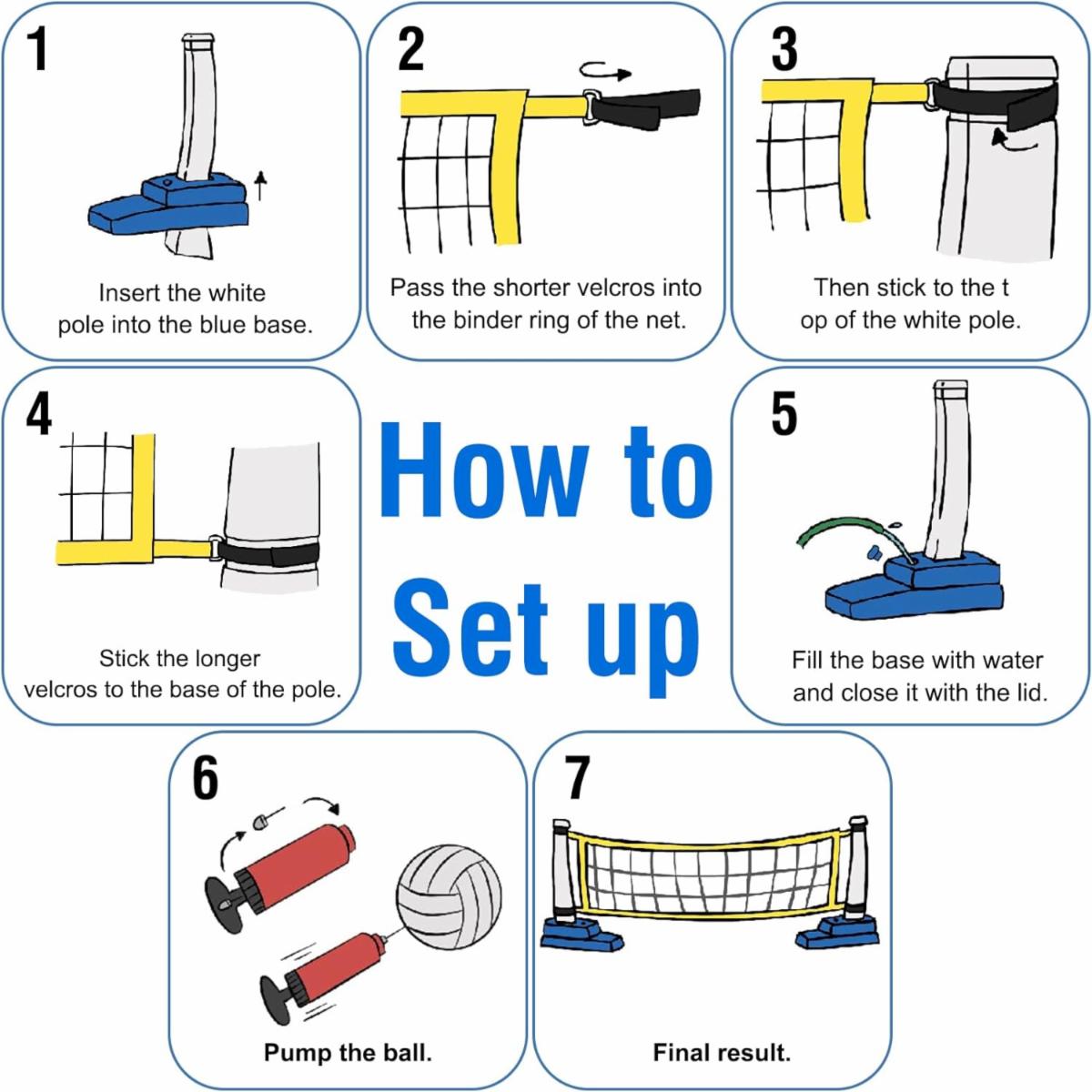 1

Insert the white pole into the blue base.

2

Pass the shorter velcros into the binder ring of the net.

3

Then stick to the t op of the white pole.

4

Stick the longer velcros to the base of the pole.

How to Set up

5

Fill the base with water and close it with the lid.

6

Pump the ball.

7

Final result.